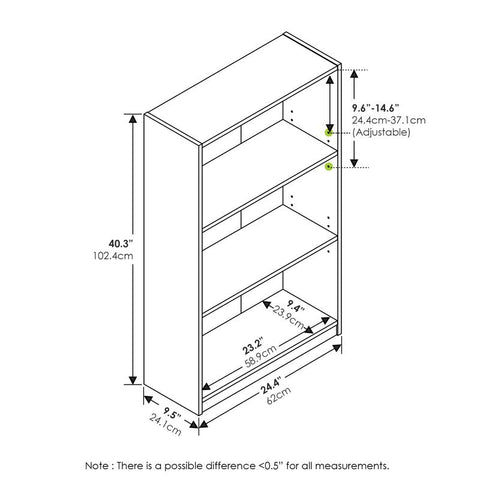 9.6"-14.6"
24.4cm-37.1cm
(Adjustable)

40.3"
102.4cm

9.4"
23.9cm

23.2"
58.9cm

24.4"
62cm

9.5"
24.1cm

Note : There is a possible difference <0.5" for all measurements.